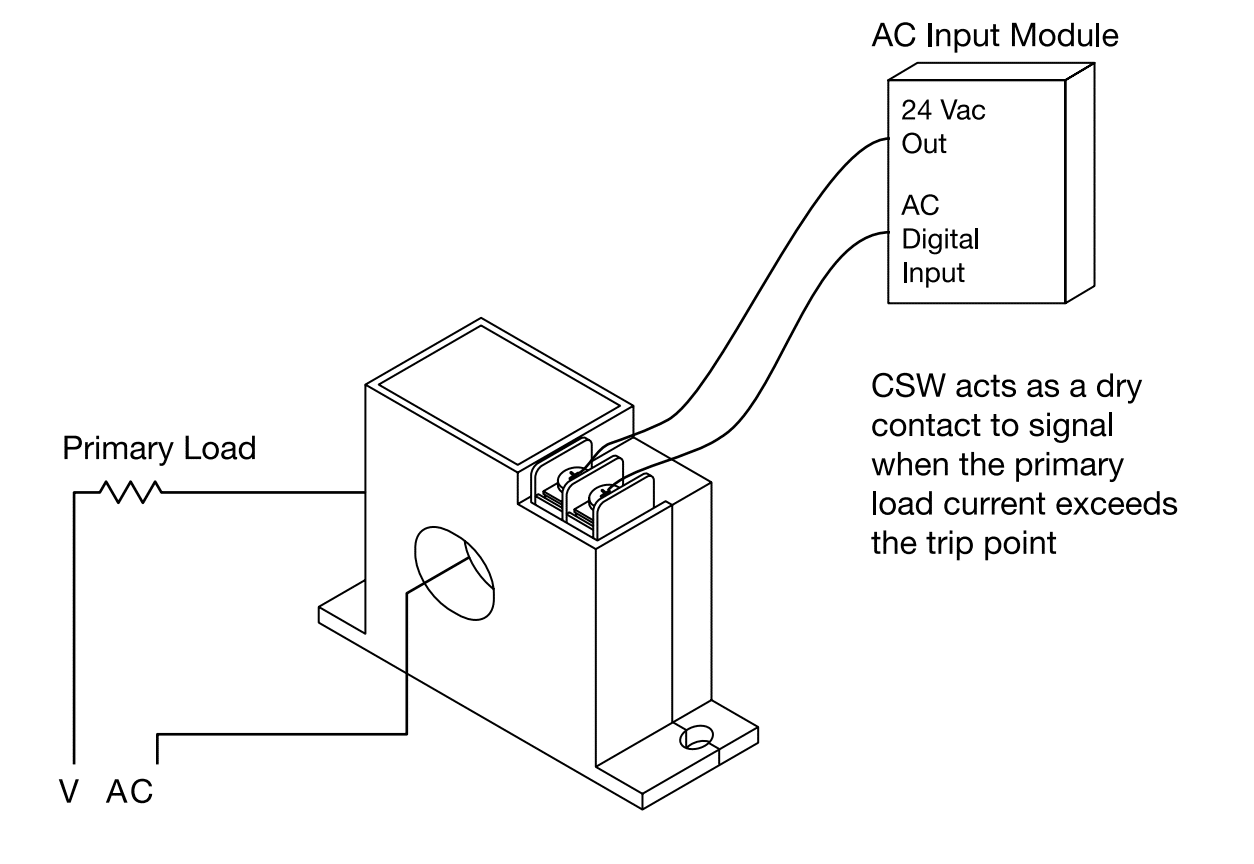 AC Input Module

24 Vac
Out

AC
Digital
Input

CSW acts as a dry contact to signal when the primary load current exceeds the trip point

Primary Load

V AC