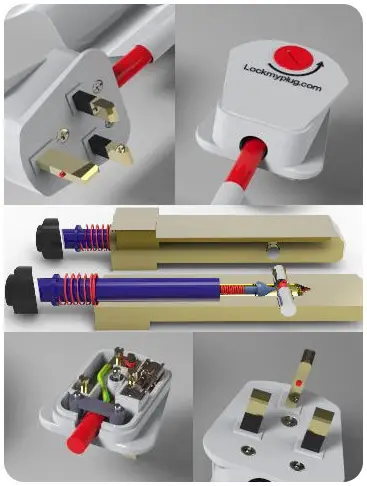 Lockmyplug.com