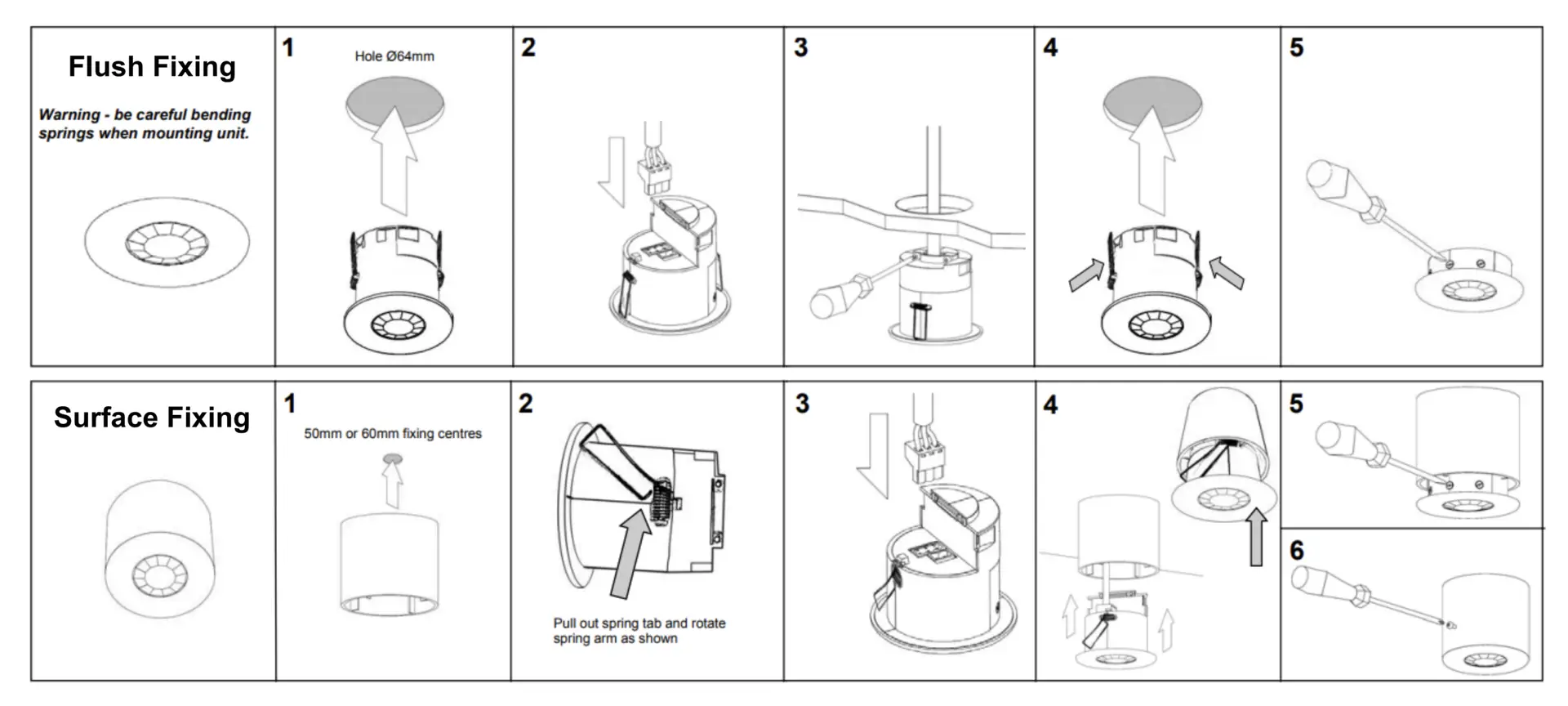 Flush Fixing

Warning - be careful bending springs when mounting unit.

1

Hole Ø64mm

2

3

4

5

Surface Fixing

1

50mm or 60mm fixing centres

2

Pull out spring tab and rotate spring arm as shown

3

4

5

6